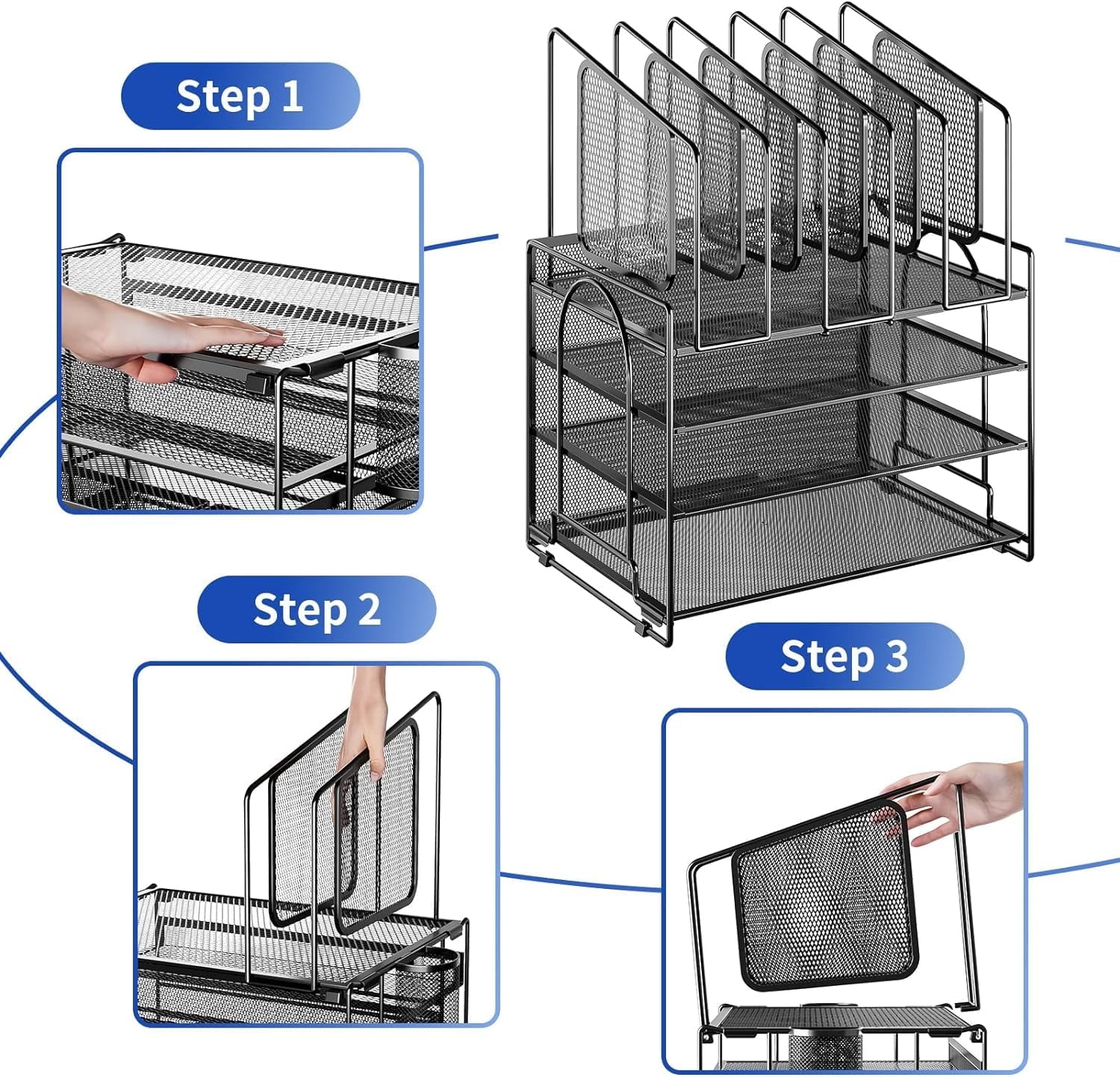 Step 1

Step 2

Step 3