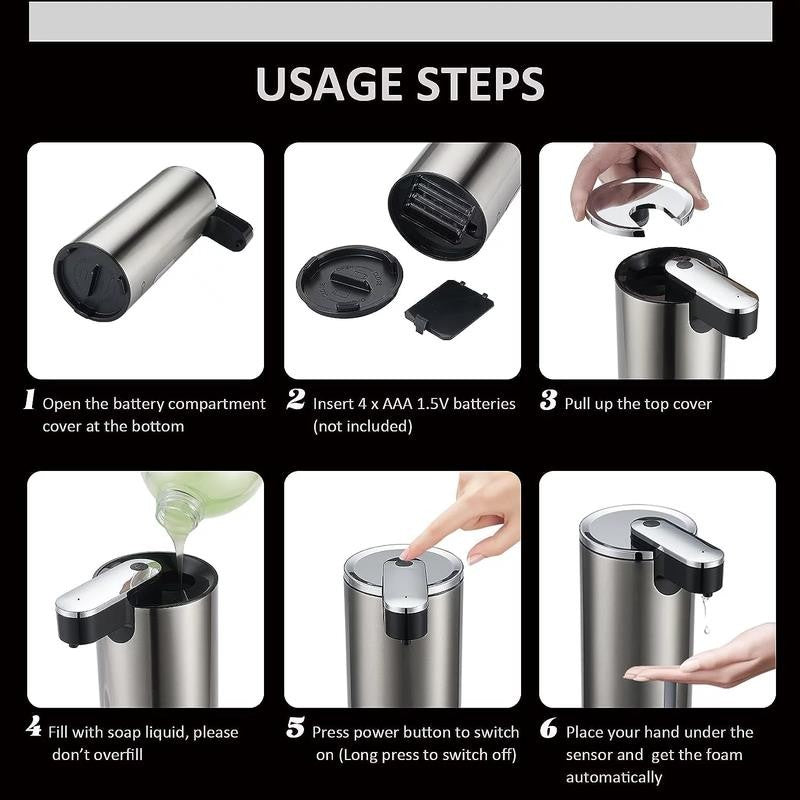 USAGE STEPS

1 Open the battery compartment cover at the bottom

2 Insert 4 x AAA 1.5V batteries (not included)

3 Pull up the top cover

4 Fill with soap liquid, please don't overfill

5 Press power button to switch on (Long press to switch off)

6 Place your hand under the sensor and get the foam automatically