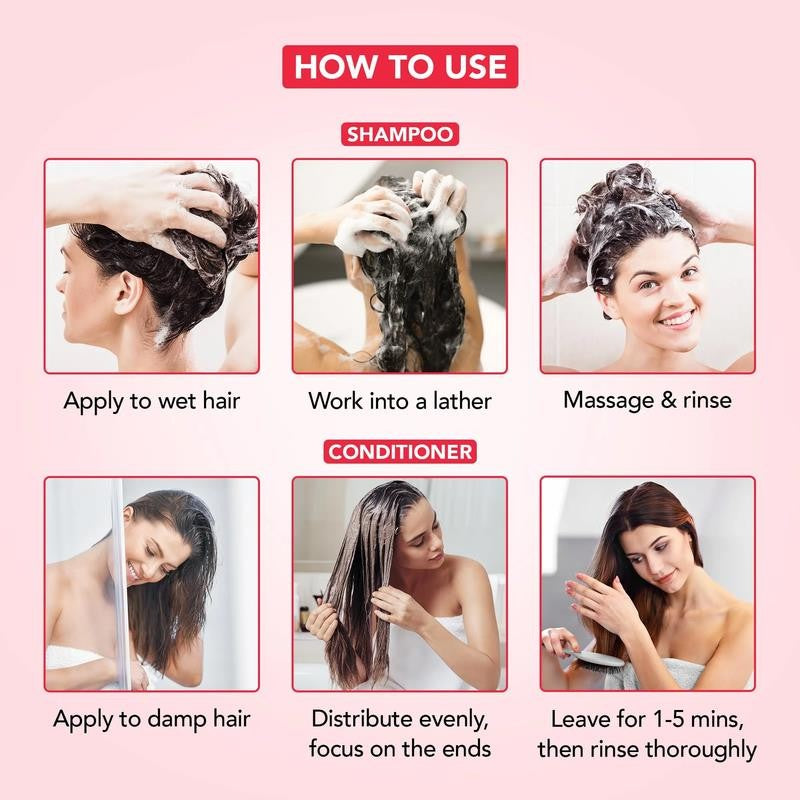 HOW TO USE

SHAMPOO

Apply to wet hair

Work into a lather

Massage & rinse

CONDITIONER

Apply to damp hair

Distribute evenly, focus on the ends

Leave for 1-5 mins, then rinse thoroughly