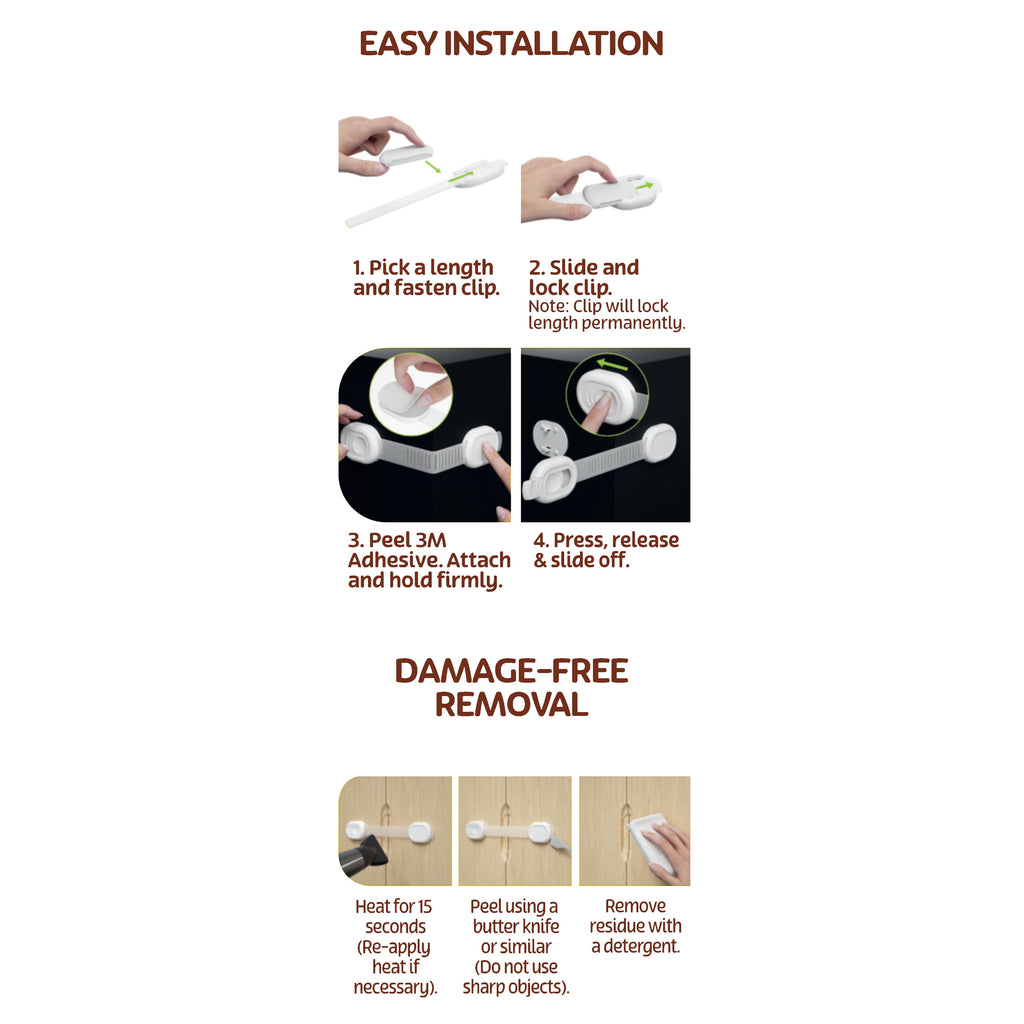 EASY INSTALLATION

1. Pick a length and fasten clip.

2. Slide and lock clip.
Note: Clip will lock length permanently.

3. Peel 3M Adhesive. Attach and hold firmly.

4. Press, release & slide off.

DAMAGE-FREE REMOVAL

Heat for 15 seconds (Re-apply heat if necessary).

Peel using a butter knife or similar (Do not use sharp objects).

Remove residue with a detergent.