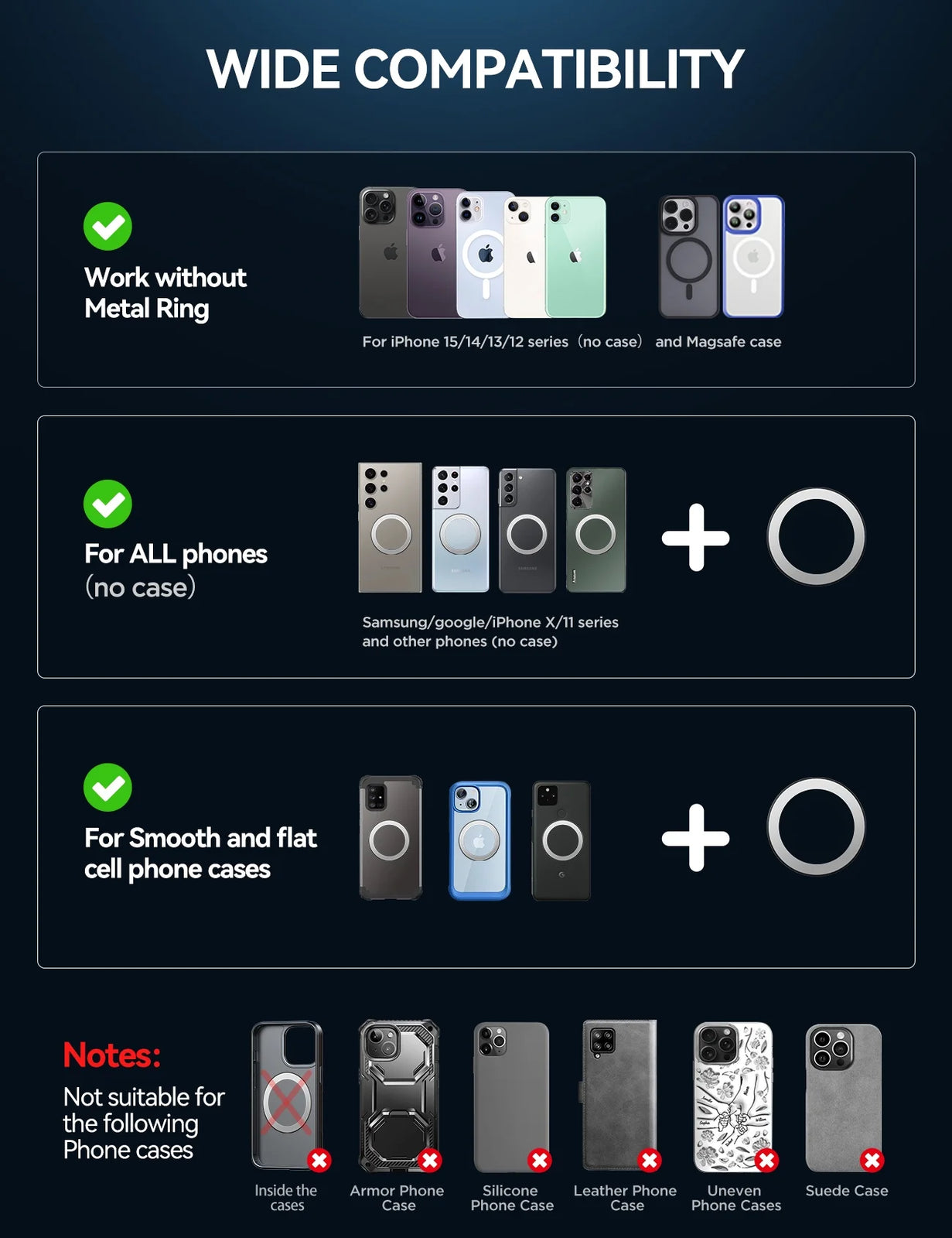 WIDE COMPATIBILITY

Work without Metal Ring

For iPhone 15/14/13/12 series（no case） and Magsafe case

For ALL phones (no case)

Samsung/google/iPhone X/11 series and other phones (no case)

For Smooth and flat cell phone cases

Notes:
Not suitable for the following Phone cases

Inside the cases

Armor Phone Case

Silicone Phone Case

Leather Phone Case

Uneven Phone Cases

Suede Case