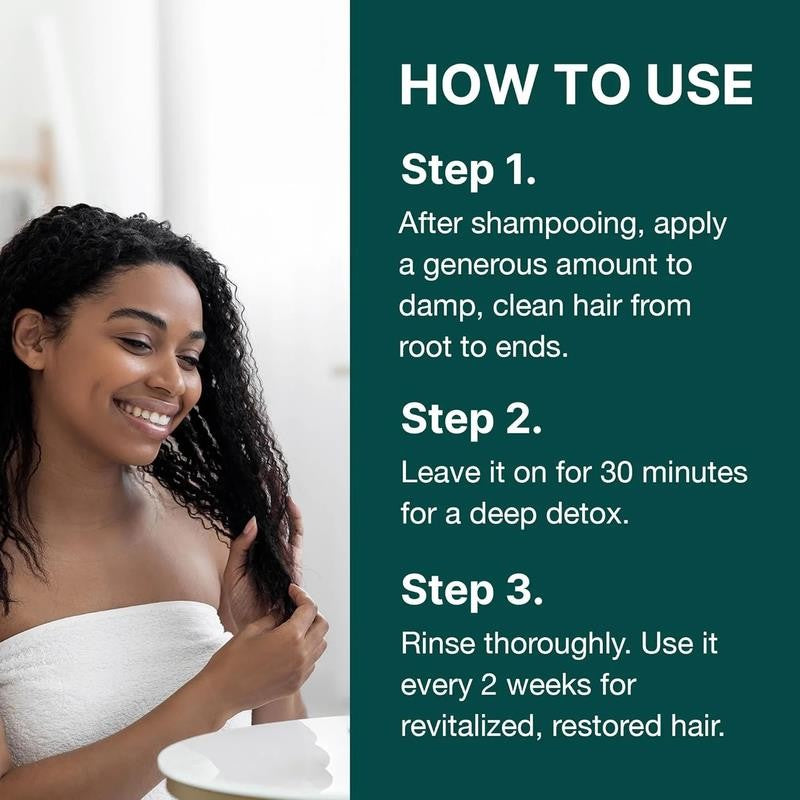 HOW TO USE

Step 1.

After shampooing, apply a generous amount to damp, clean hair from root to ends.

Step 2.

Leave it on for 30 minutes for a deep detox.

Step 3.

Rinse thoroughly. Use it every 2 weeks for revitalized, restored hair.