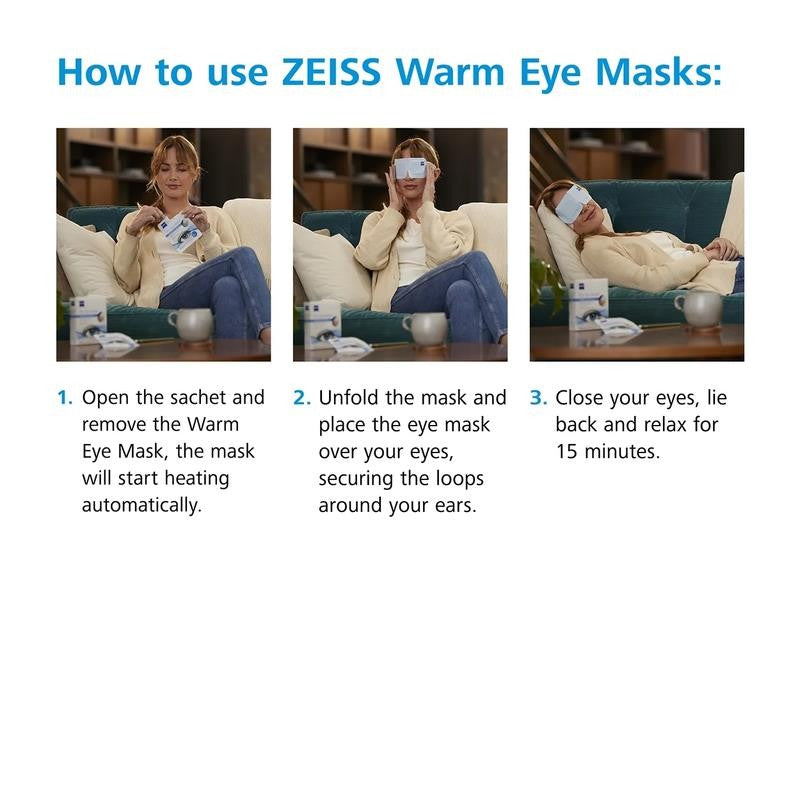 How to use ZEISS Warm Eye Masks:

1. Open the sachet and remove the Warm Eye Mask, the mask will start heating automatically.

2. Unfold the mask and place the eye mask over your eyes, securing the loops around your ears.

3. Close your eyes, lie back and relax for 15 minutes.