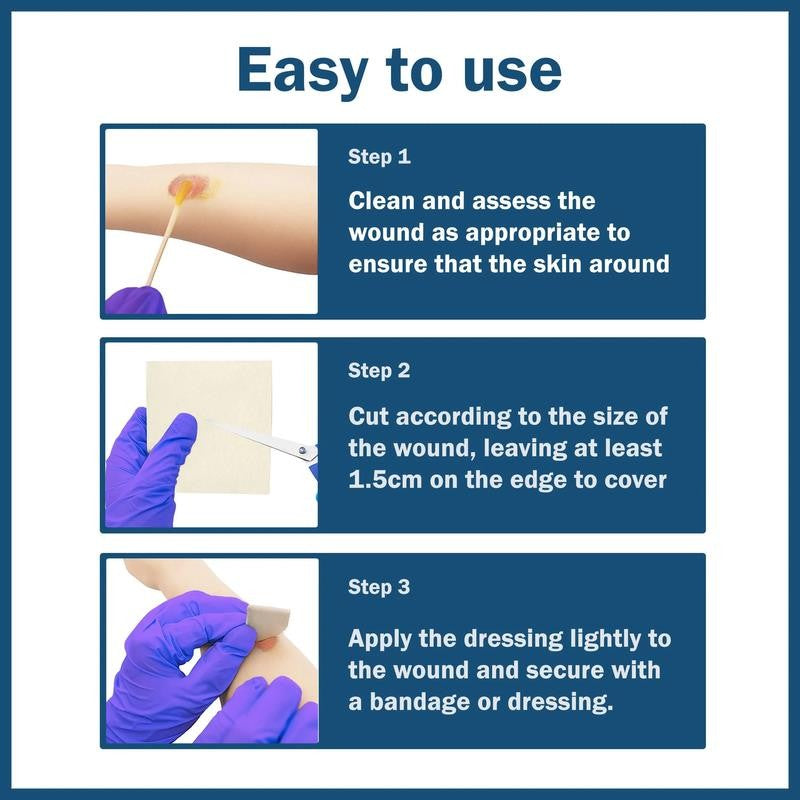 Easy to use

Step 1

Clean and assess the wound as appropriate to ensure that the skin around

Step 2

Cut according to the size of the wound, leaving at least 1.5cm on the edge to cover

Step 3

Apply the dressing lightly to the wound and secure with a bandage or dressing.