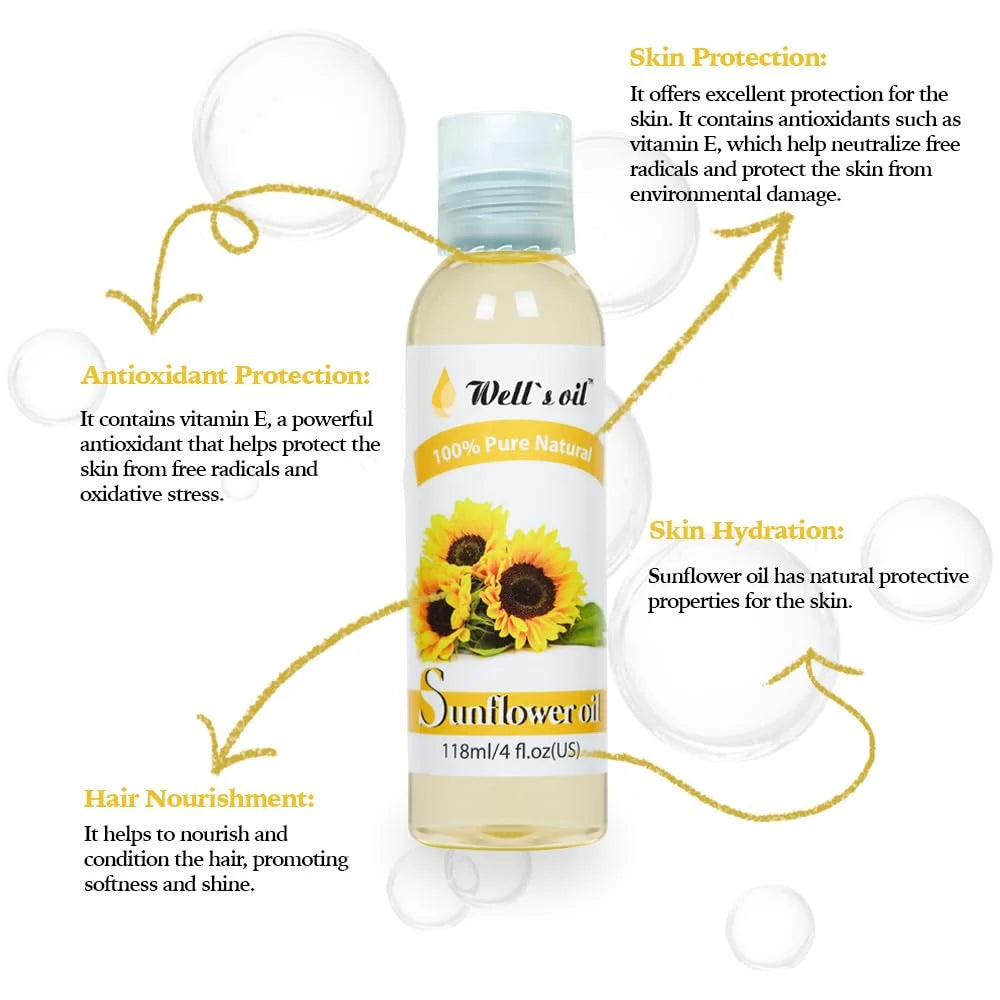 Skin Protection:

It offers excellent protection for the skin. It contains antioxidants such as vitamin E, which help neutralize free radicals and protect the skin from environmental damage.

Antioxidant Protection:

It contains vitamin E, a powerful antioxidant that helps protect the skin from free radicals and oxidative stress.

Well`s oil™

100% Pure Natural

Sunflower oil

118ml/4 fl.oz(US)

Skin Hydration:

Sunflower oil has natural protective properties for the skin.

Hair Nourishment:

It helps to nourish and condition the hair, promoting softness and shine.