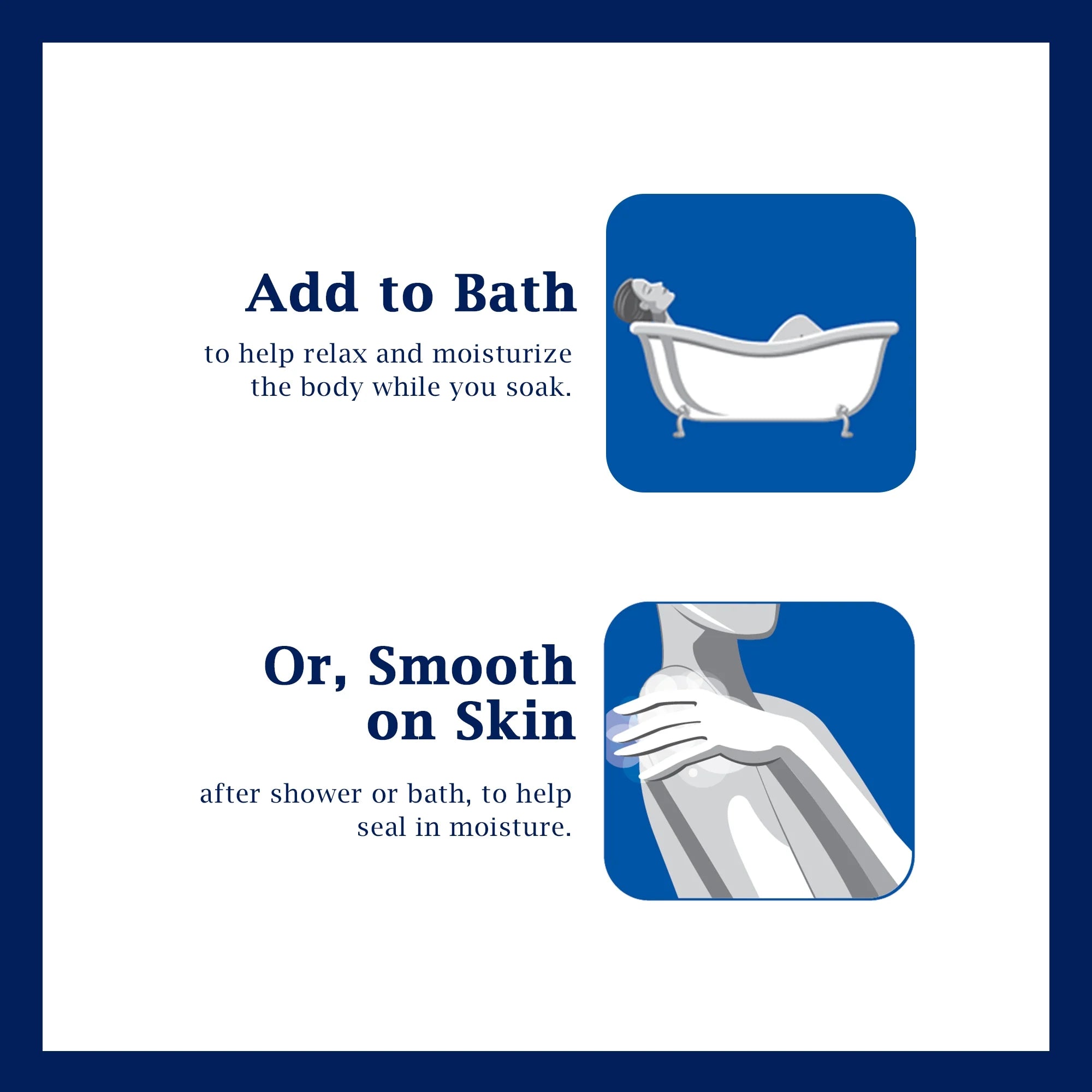 Add to Bath

to help relax and moisturize the body while you soak.

Or, Smooth on Skin

after shower or bath, to help seal in moisture.