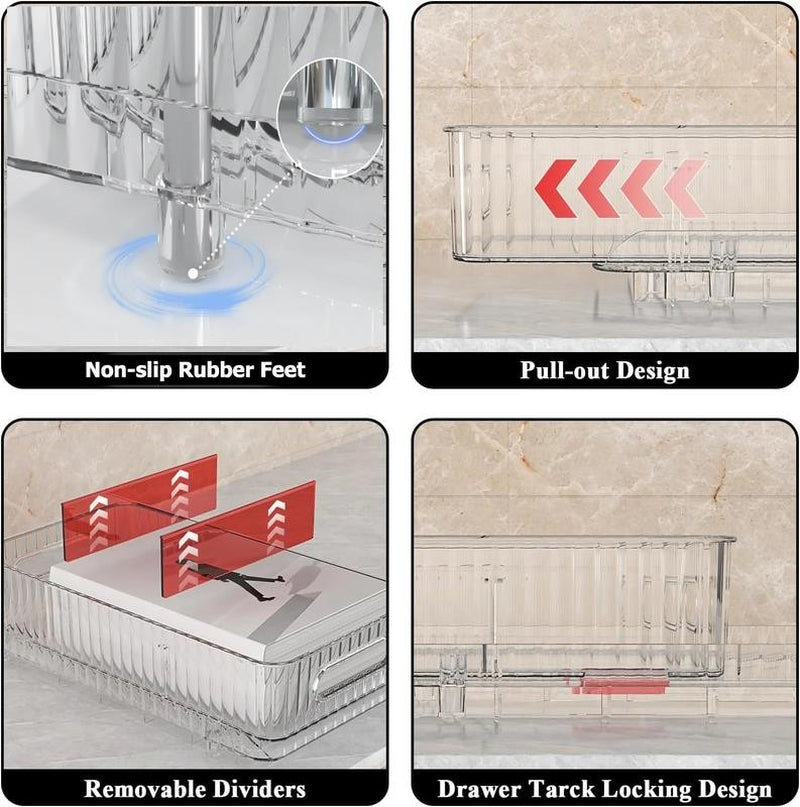 Non-slip Rubber Feet

Pull-out Design

Removable Dividers

Drawer Tarck Locking Design