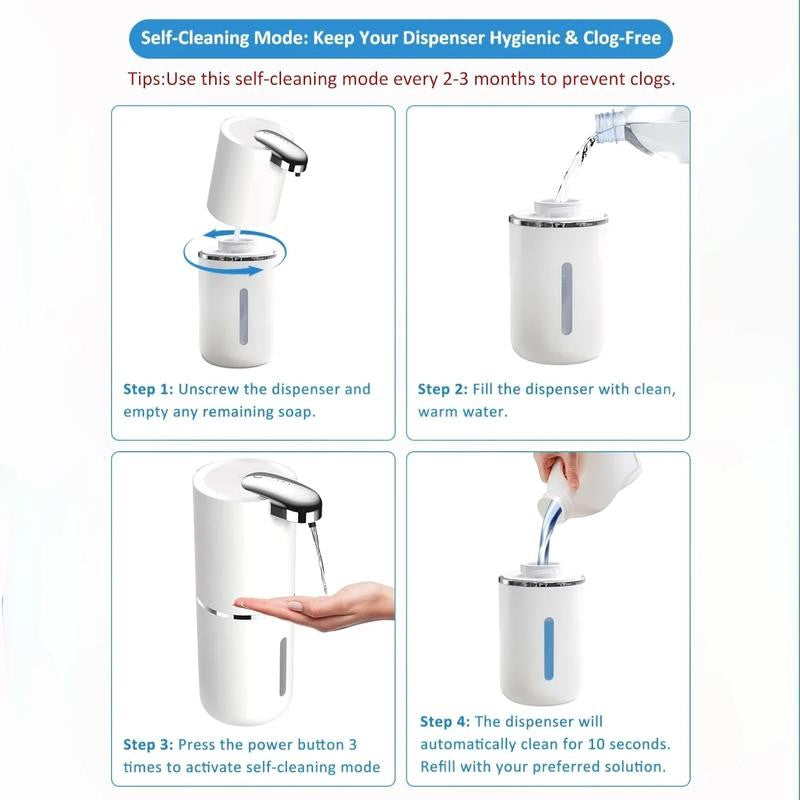 Self-Cleaning Mode: Keep Your Dispenser Hygienic & Clog-Free

Tips:Use this self-cleaning mode every 2-3 months to prevent clogs.

Step 1: Unscrew the dispenser and empty any remaining soap.

Step 2: Fill the dispenser with clean, warm water.

Step 3: Press the power button 3 times to activate self-cleaning mode

Step 4: The dispenser will automatically clean for 10 seconds. Refill with your preferred solution.