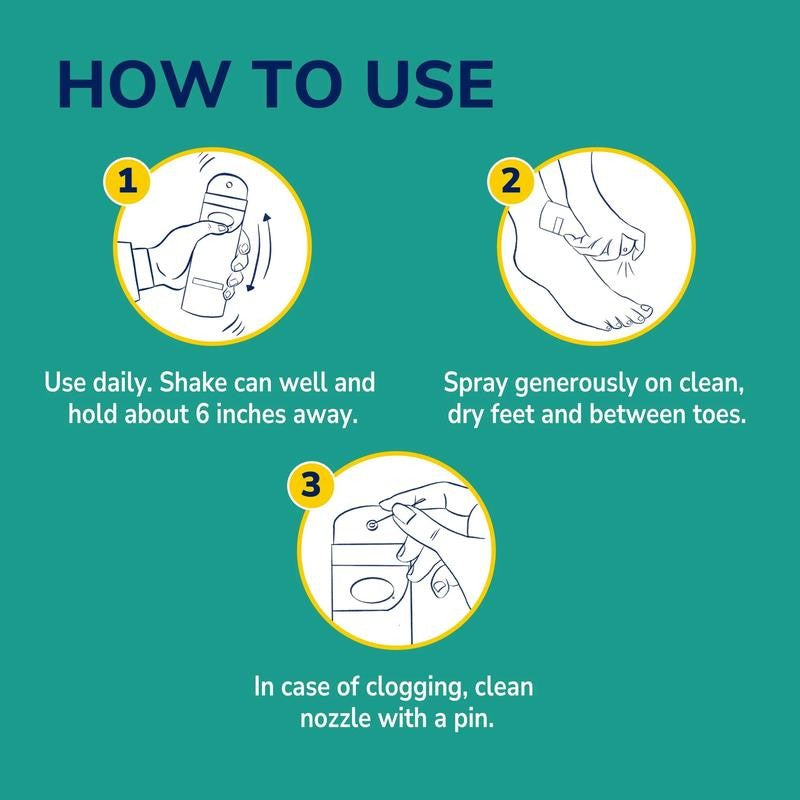 HOW TO USE

1

Use daily. Shake can well and hold about 6 inches away.

2

Spray generously on clean, dry feet and between toes.

3

In case of clogging, clean nozzle with a pin.