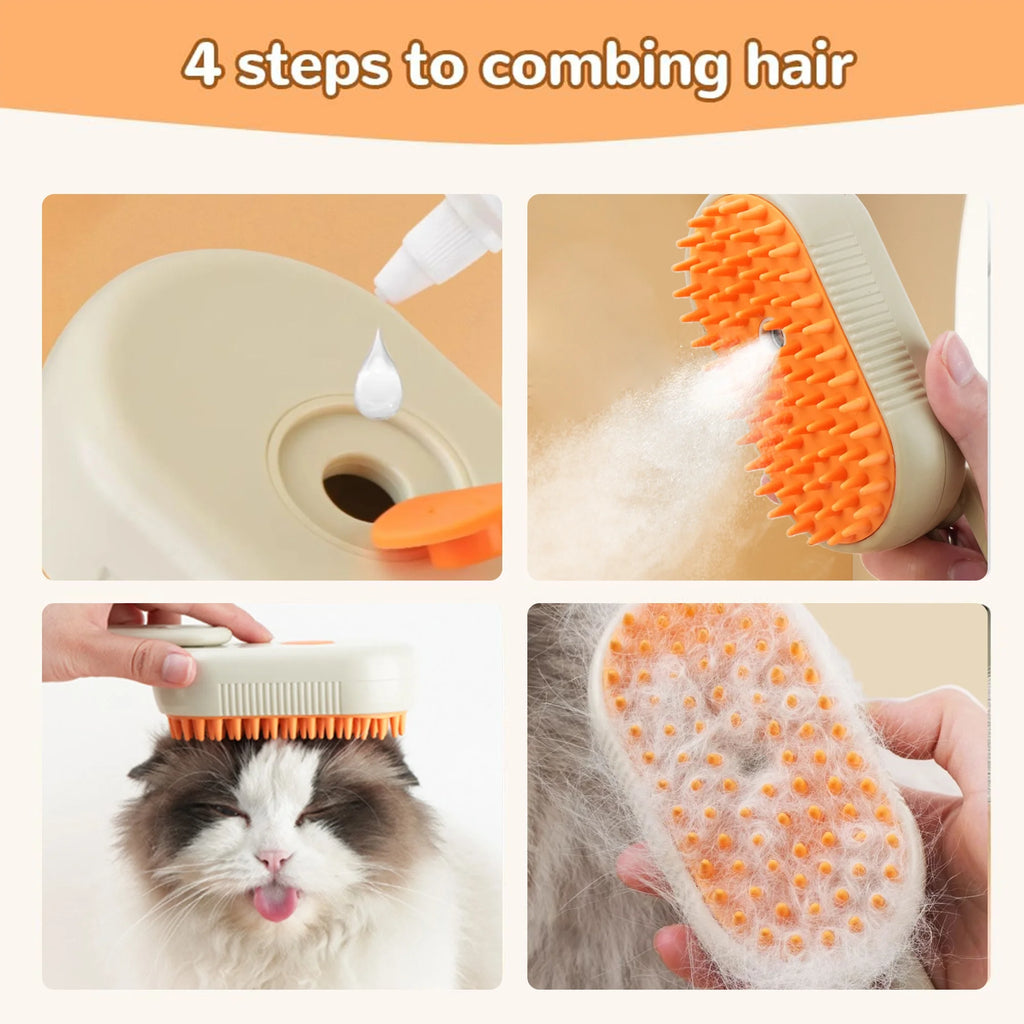 4 steps to combing hair